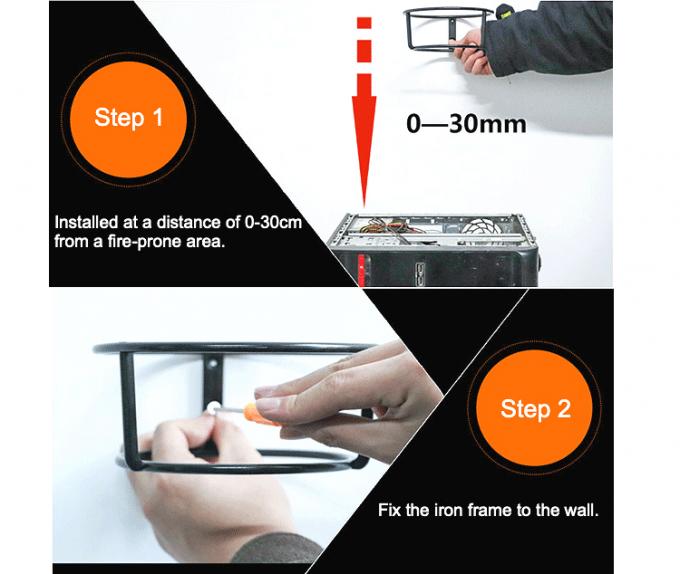 Step 1

0—30mm

Installed at a distance of 0-30cm from a fire-prone area.

Step 2

Fix the iron frame to the wall.